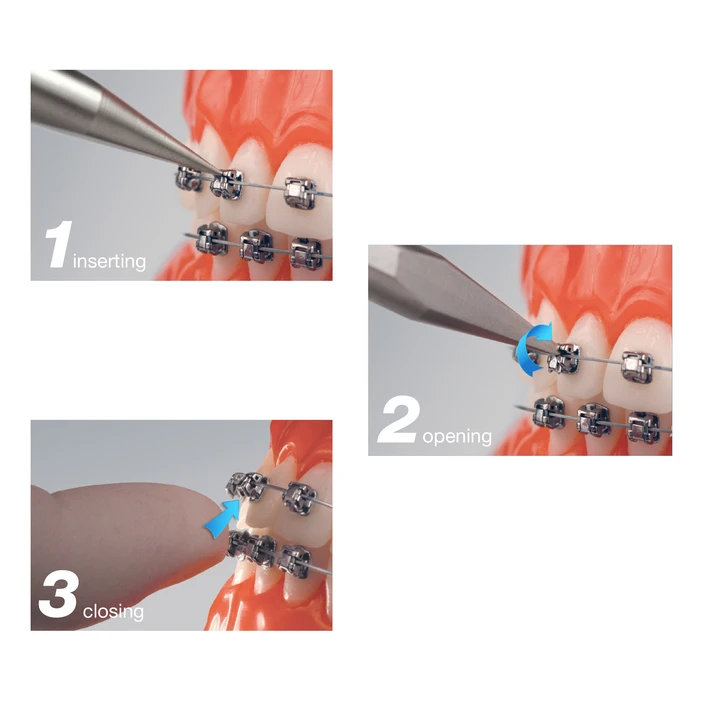 1 inserting

2 opening

3 closing